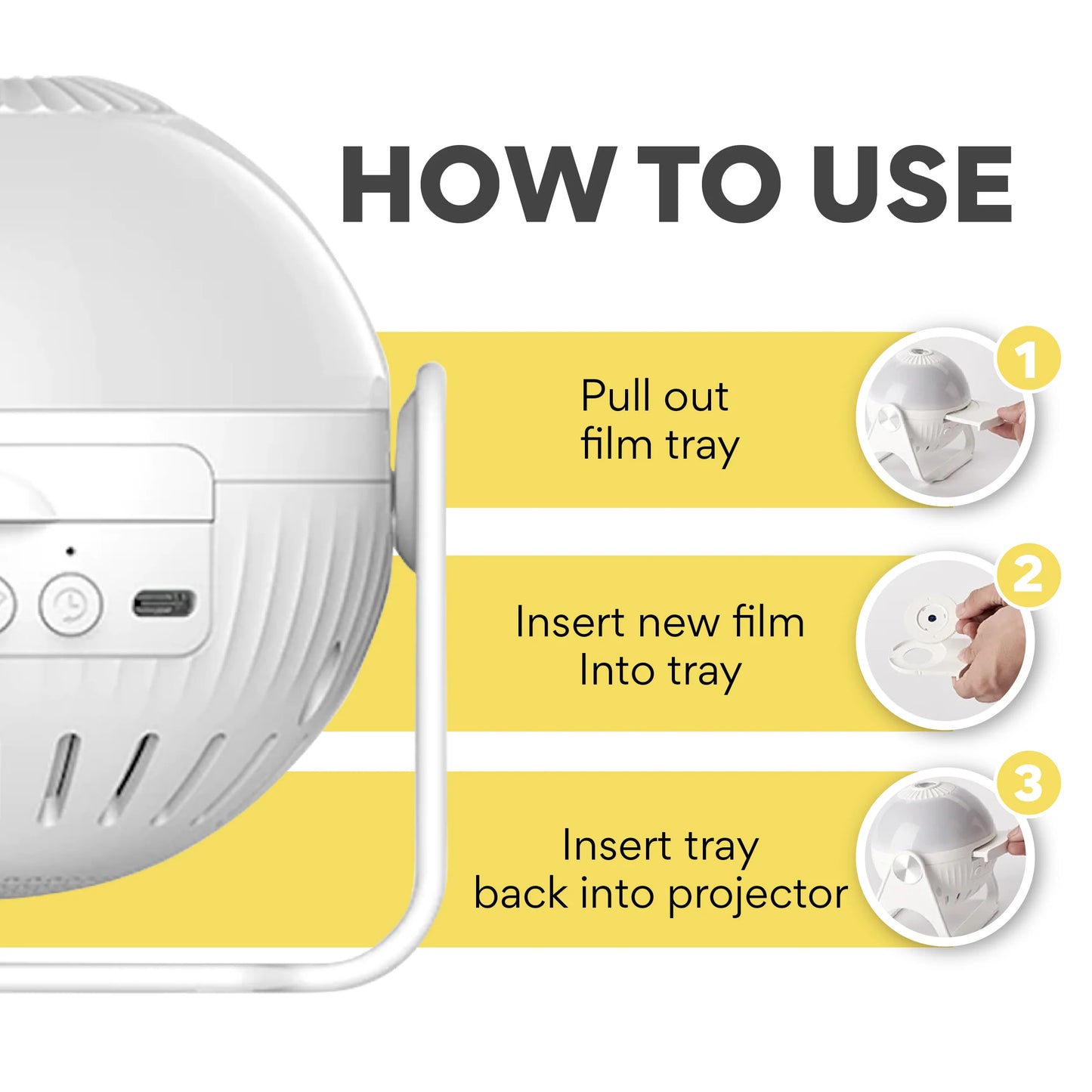 HOW TO USE

Pull out film tray

1

Insert new film Into tray

2

Insert tray back into projector

3